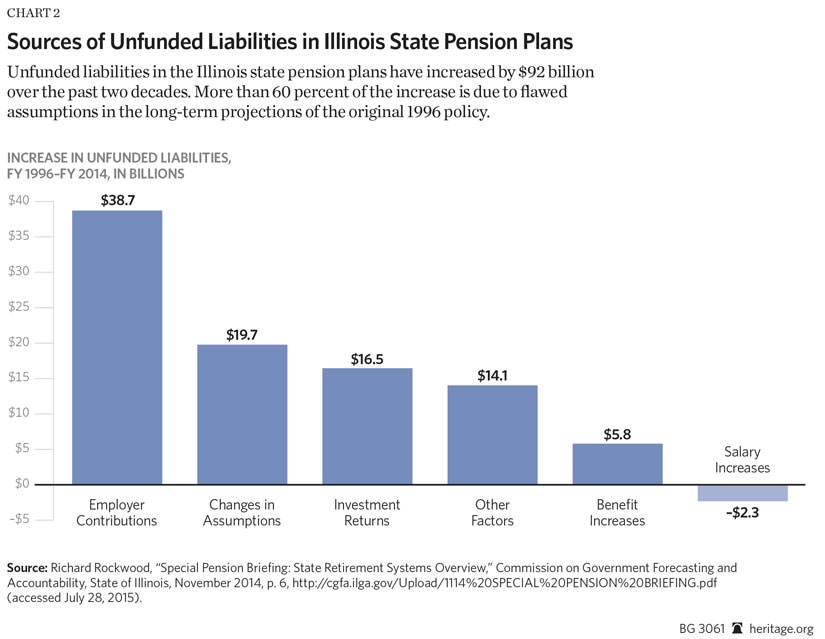 CHART 2

Sources of Unfunded Liabilities in Illinois State Pension Plans

Unfunded liabilities in the Illinois state pension plans have increased by $92 billion over the past two decades. More than 60 percent of the increase is due to flawed assumptions in the long-term projections of the original 1996 policy.

INCREASE IN UNFUNDED LIABILITIES, FY 1996–FY 2014, IN BILLIONS

$40
$35
$30
$25
$20
$15
$10
$5
$0
–$5

$38.7
Employer Contributions

$19.7
Changes in Assumptions

$16.5
Investment Returns

$14.1
Other Factors

$5.8
Benefit Increases

Salary Increases
–$2.3

Source: Richard Rockwood, "Special Pension Briefing: State Retirement Systems Overview," Commission on Government Forecasting and Accountability, State of Illinois, November 2014, p. 6, http://cgfa.ilga.gov/Upload/1114%20SPECIAL%20PENSION%20BRIEFING.pdf (accessed July 28, 2015).

BG 3061 heritage.org